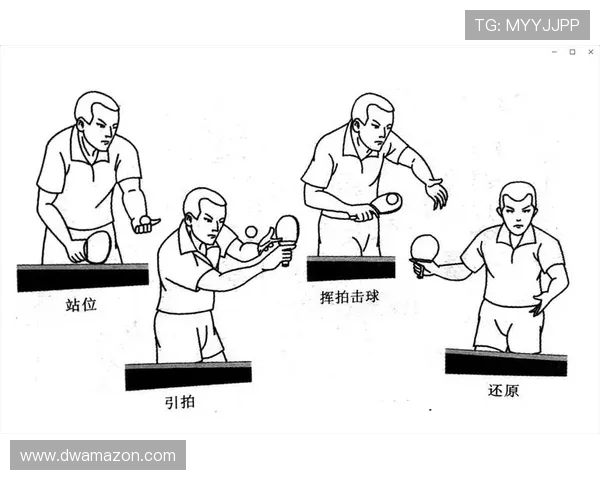 TG: MYYJJPP

站位

引拍

挥拍击球

还原

www.dwamazon.com